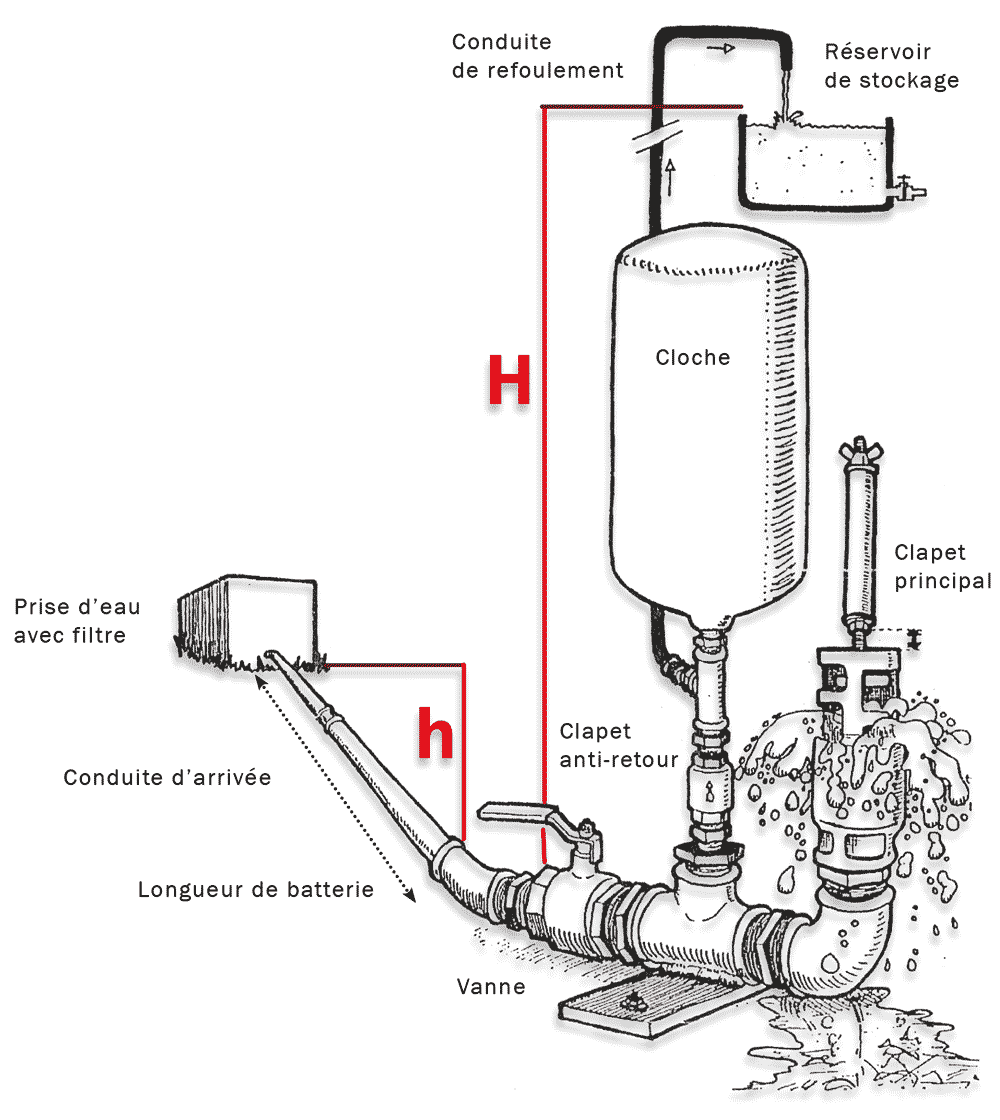 Conduite de refoulement

Réservoir de stockage

H

Cloche

Clapet principal

Prise d'eau avec filtre

h

Clapet anti-retour

Conduite d'arrivée

Longueur de batterie

Vanne